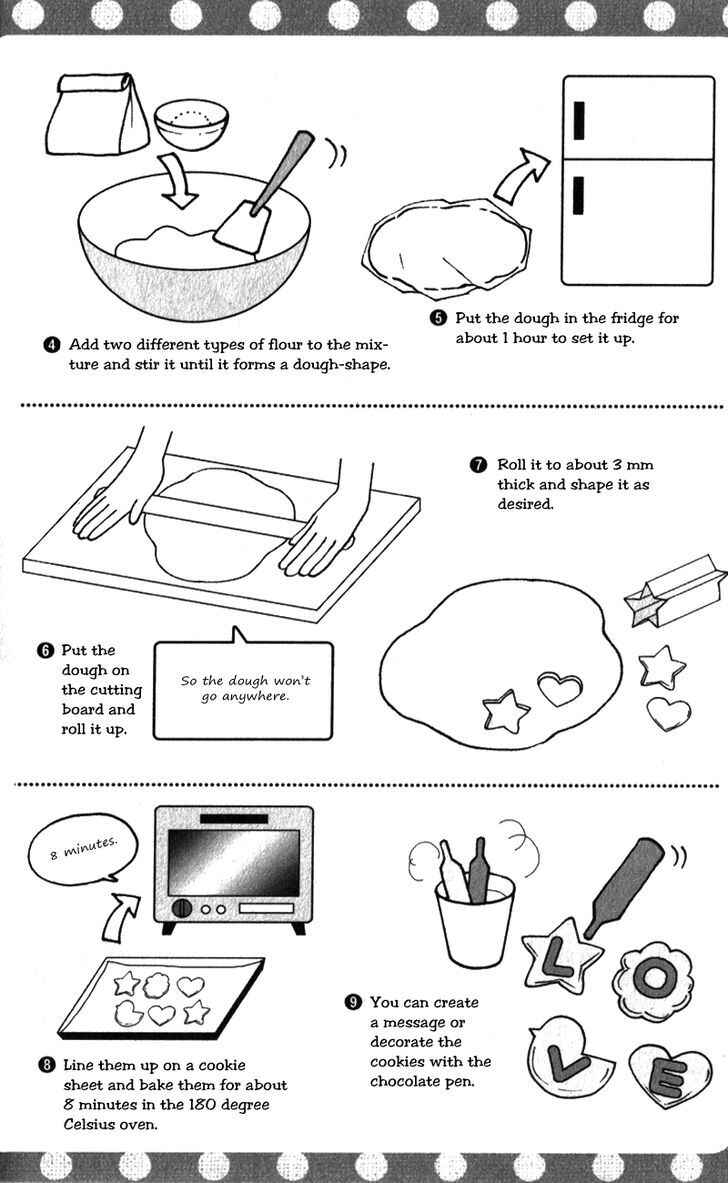 ❹ Add two different types of flour to the mixture and stir it until it forms a dough-shape.

❺ Put the dough in the fridge for about 1 hour to set it up.

❻ Put the dough on the cutting board and roll it up.

So the dough won't go anywhere.

❼ Roll it to about 3 mm thick and shape it as desired.

8 minutes.

❽ Line them up on a cookie sheet and bake them for about 8 minutes in the 180 degree Celsius oven.

❾ You can create a message or decorate the cookies with the chocolate pen.

L O V E