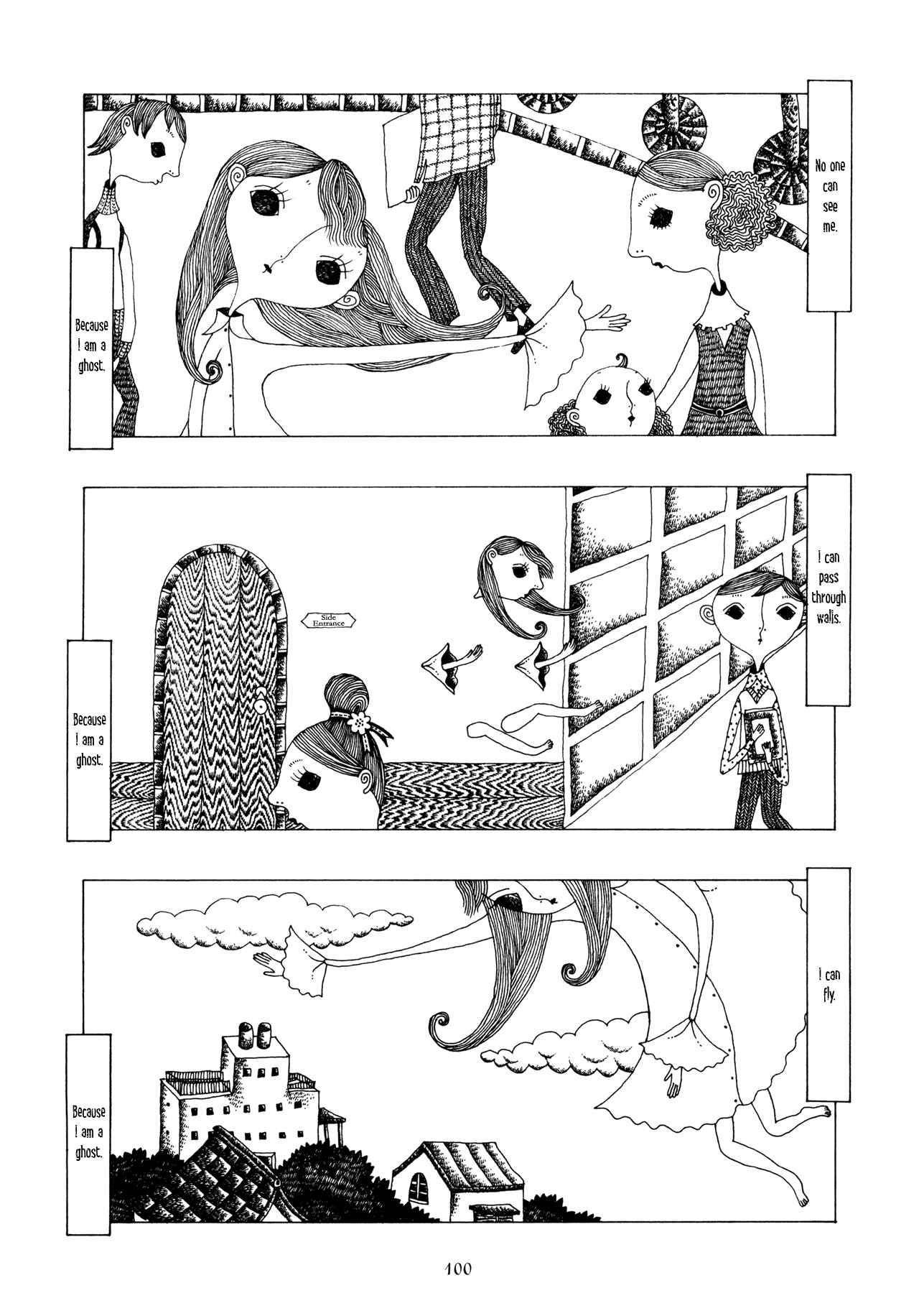 No one can see me.

Because I am a ghost.

I can pass through walls.

Side Entrance

Because I am a ghost.

I can fly.

Because I am a ghost.

100