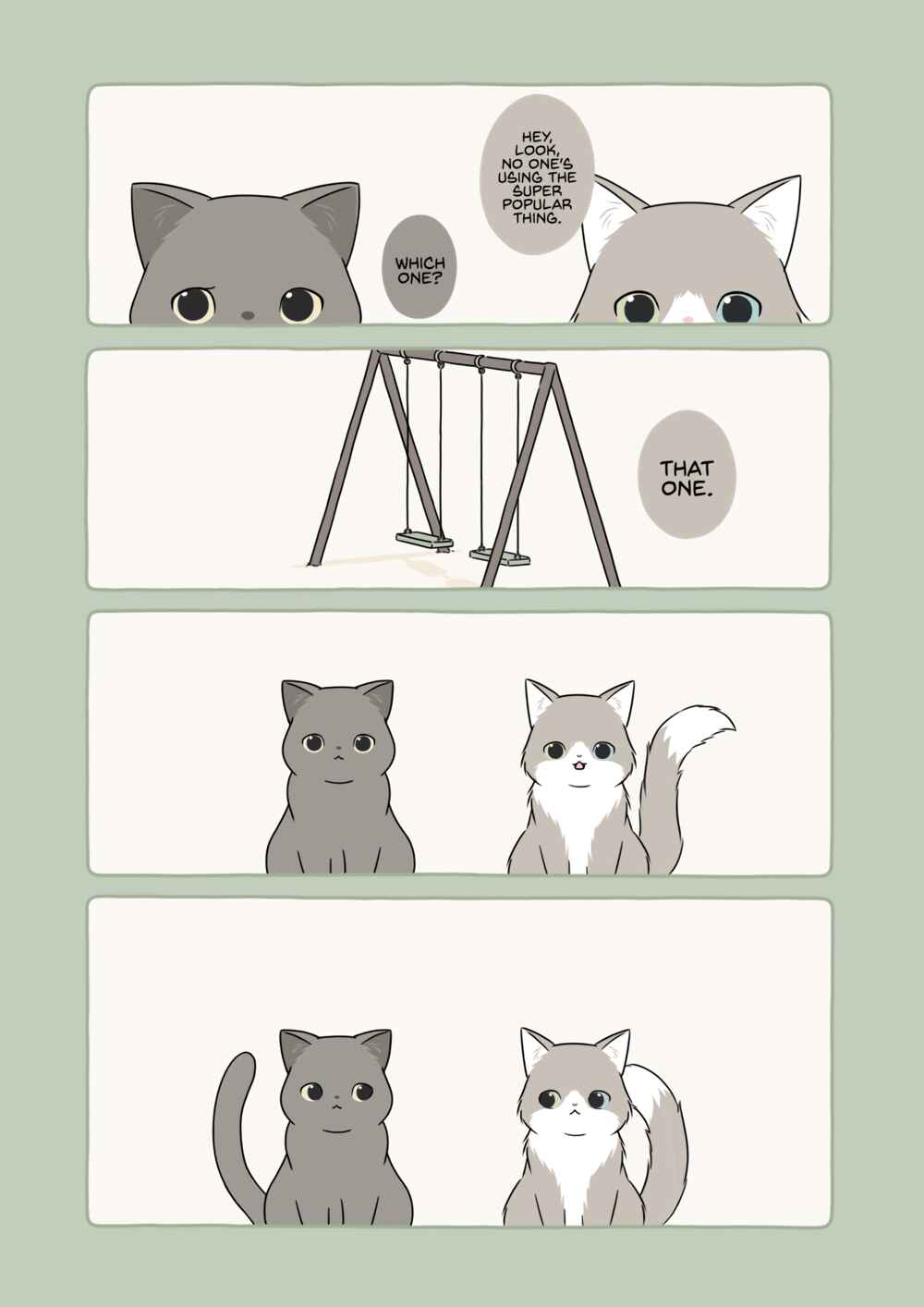 HEY, LOOK, NO ONE'S USING THE SUPER POPULAR THING.

WHICH ONE?

THAT ONE.