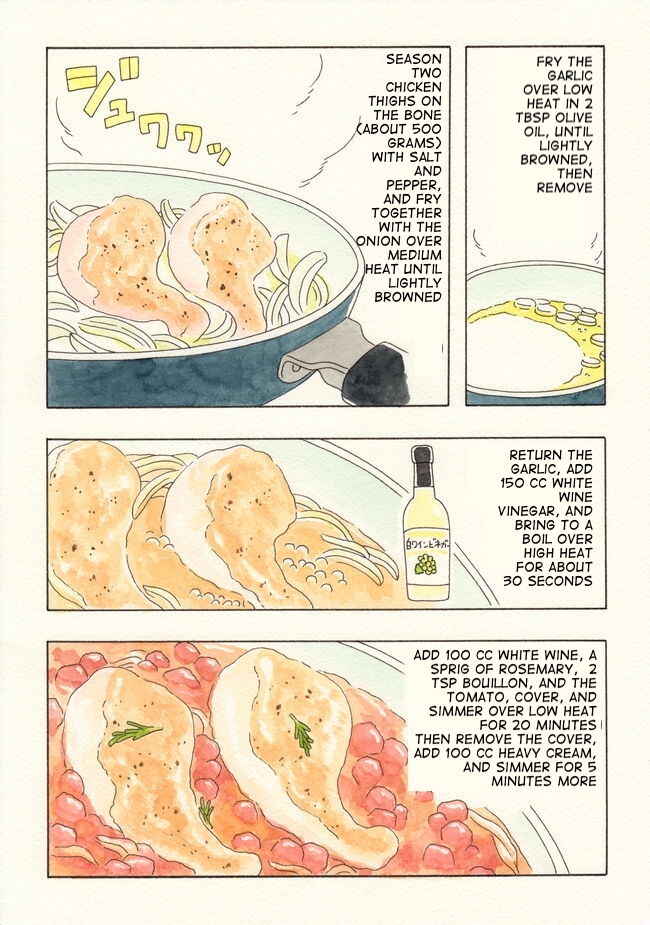 ジュワワッ

SEASON TWO CHICKEN THIGHS ON THE BONE (ABOUT 500 GRAMS) WITH SALT AND PEPPER, AND FRY TOGETHER WITH THE ONION OVER MEDIUM HEAT UNTIL LIGHTLY BROWNED

FRY THE GARLIC OVER LOW HEAT IN 2 TBSP OLIVE OIL, UNTIL LIGHTLY BROWNED, THEN REMOVE

白ワインビネガー

RETURN THE GARLIC, ADD 150 CC WHITE WINE VINEGAR, AND BRING TO A BOIL OVER HIGH HEAT FOR ABOUT 30 SECONDS

ADD 100 CC WHITE WINE, A SPRIG OF ROSEMARY, 2 TSP BOUILLON, AND THE TOMATO, COVER, AND SIMMER OVER LOW HEAT FOR 20 MINUTES THEN REMOVE THE COVER, ADD 100 CC HEAVY CREAM, AND SIMMER FOR 5 MINUTES MORE